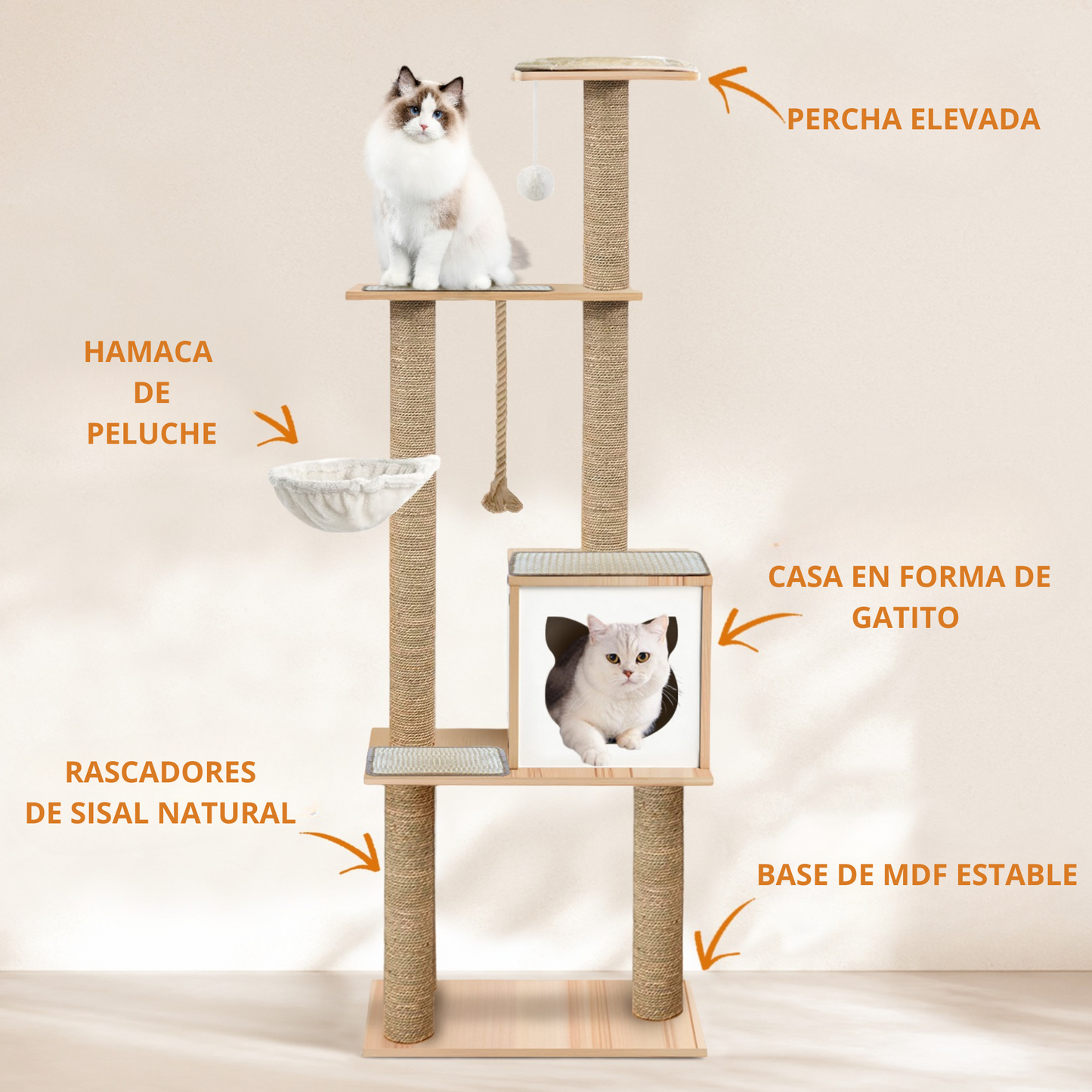 PERCHA ELEVADA

HAMACA DE PELUCHE

CASA EN FORMA DE GATITO

RASCADORES DE SISAL NATURAL

BASE DE MDF ESTABLE