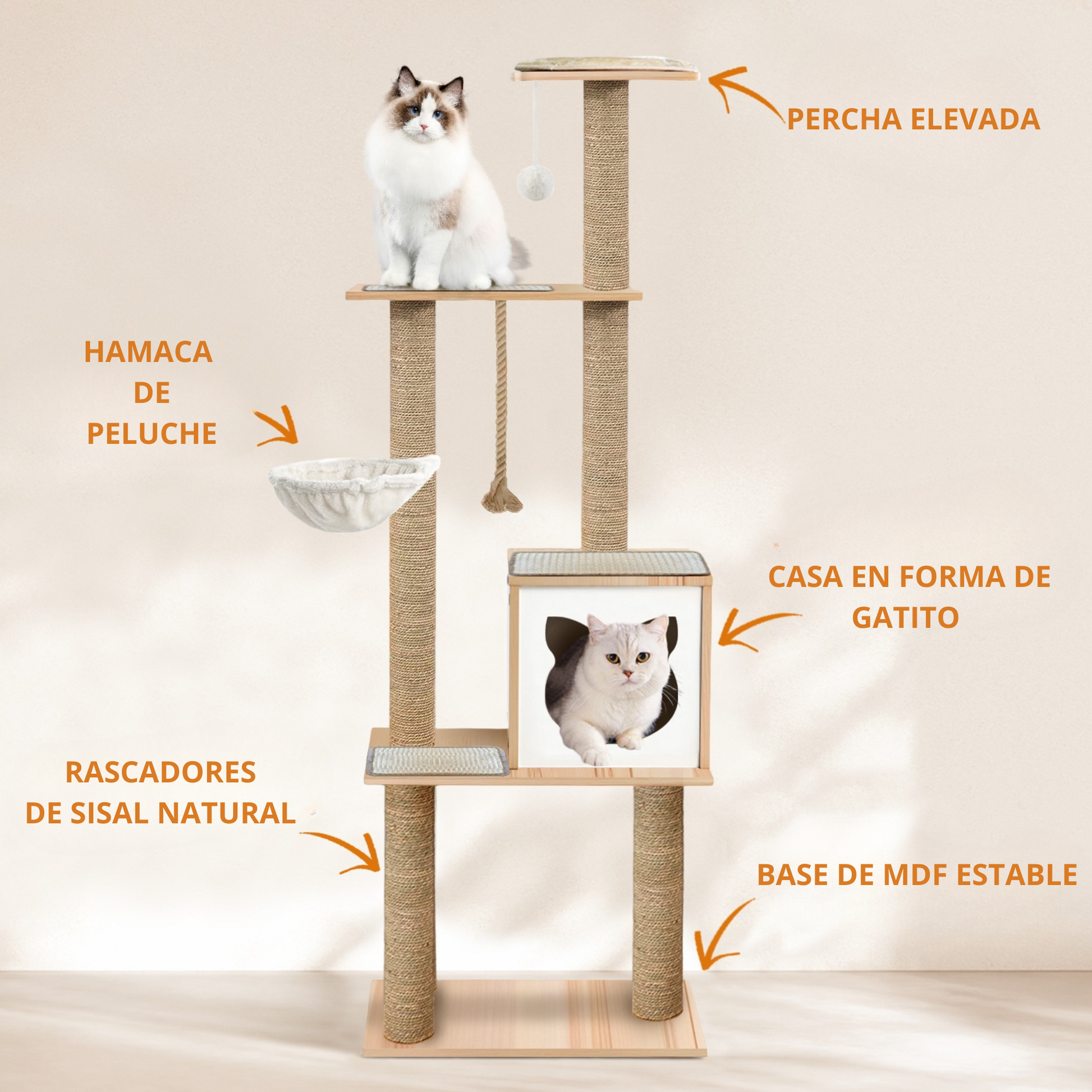 PERCHA ELEVADA

HAMACA
DE
PELUCHE

CASA EN FORMA DE
GATITO

RASCADORES
DE SISAL NATURAL

BASE DE MDF ESTABLE