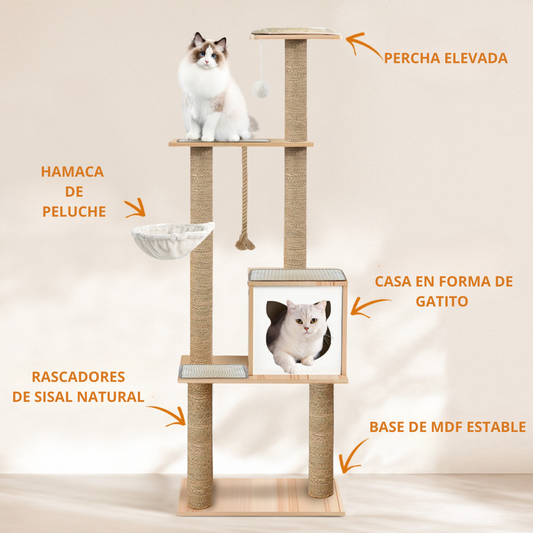 PERCHA ELEVADA

HAMACA DE PELUCHE

CASA EN FORMA DE GATITO

RASCADORES DE SISAL NATURAL

BASE DE MDF ESTABLE