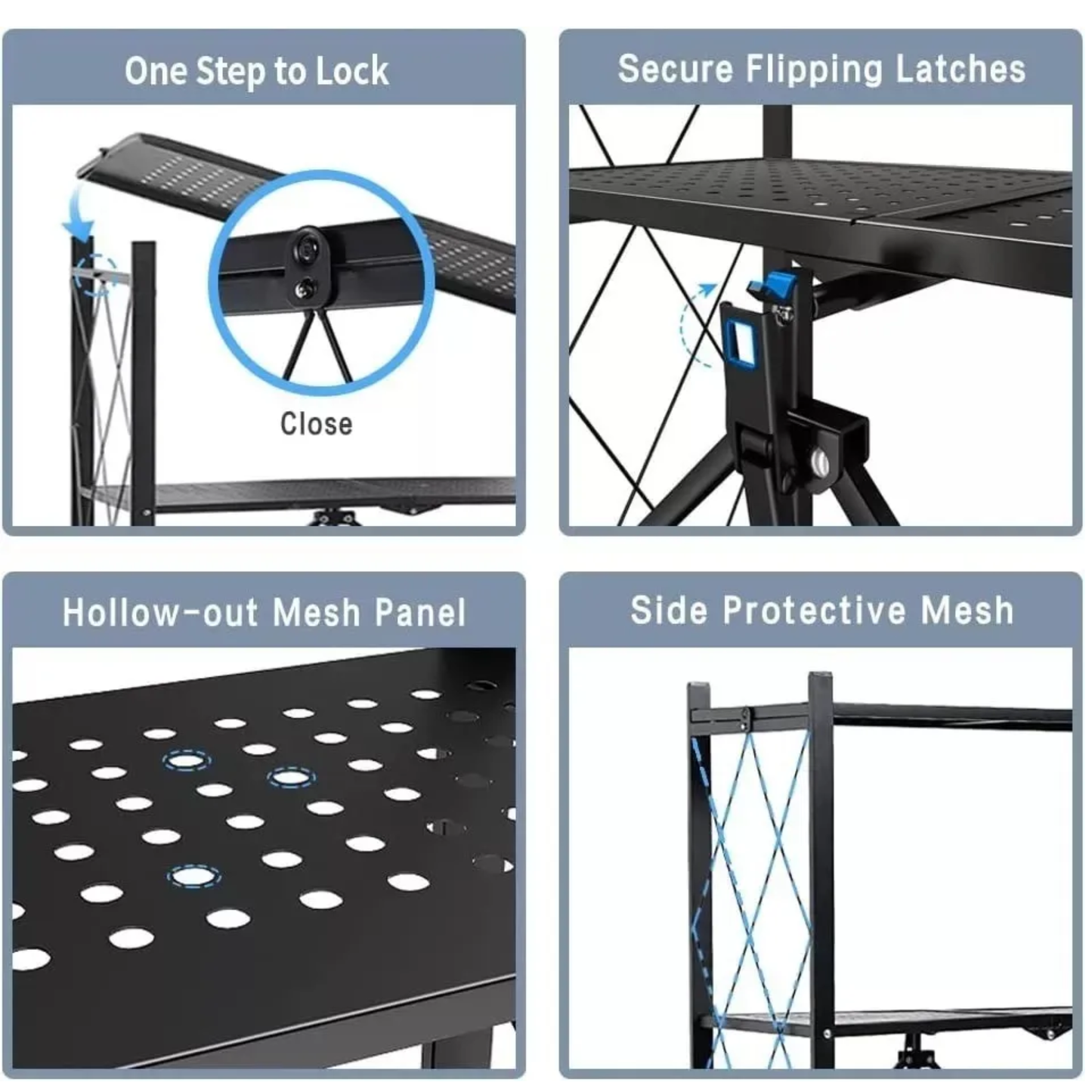 One Step to Lock

Close

Secure Flipping Latches

Hollow-out Mesh Panel

Side Protective Mesh